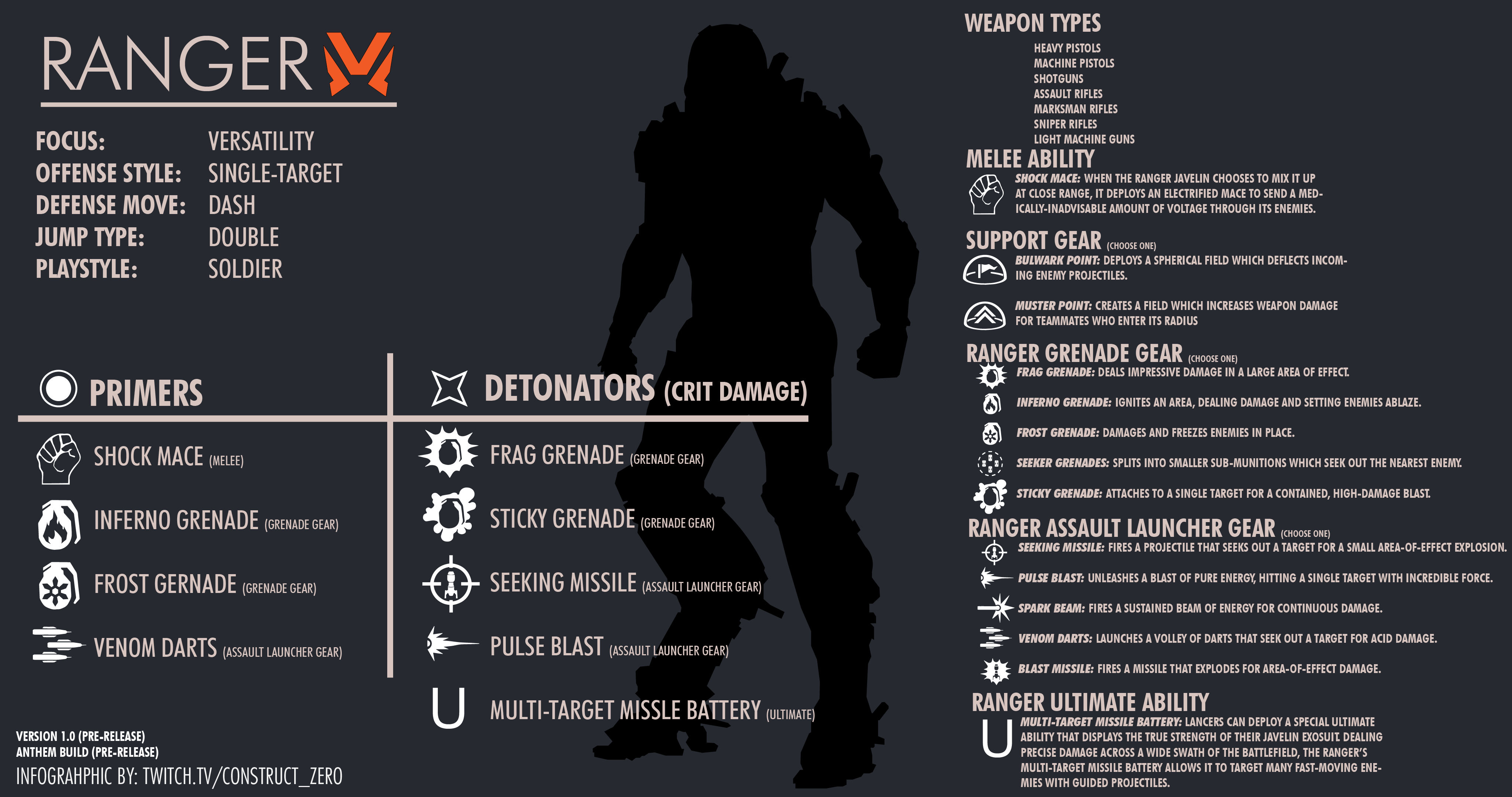 RANGER

FOCUS: VERSATILITY
OFFENSE STYLE: SINGLE-TARGET
DEFENSE MOVE: DASH
JUMP TYPE: DOUBLE
PLAYSTYLE: SOLDIER

PRIMERS

SHOCK MACE (MELEE)
INFERNO GRENADE (GRENADE GEAR)
FROST GERNADE (GRENADE GEAR)
VENOM DARTS (ASSAULT LAUNCHER GEAR)

DETONATORS (CRIT DAMAGE)

FRAG GRENADE (GRENADE GEAR)
STICKY GRENADE (GRENADE GEAR)
SEEKING MISSILE (ASSAULT LAUNCHER GEAR)
PULSE BLAST (ASSAULT LAUNCHER GEAR)
U MULTI-TARGET MISSLE BATTERY (ULTIMATE)

VERSION 1.0 (PRE-RELEASE)
ANTHEM BUILD (PRE-RELEASE)
INFOGRAHPHIC BY: TWITCH.TV/CONSTRUCT_ZERO

WEAPON TYPES
HEAVY PISTOLS
MACHINE PISTOLS
SHOTGUNS
ASSAULT RIFLES
MARKSMAN RIFLES
SNIPER RIFLES
LIGHT MACHINE GUNS

MELEE ABILITY
SHOCK MACE: WHEN THE RANGER JAVELIN CHOOSES TO MIX IT UP AT CLOSE RANGE, IT DEPLOYS AN ELECTRIFIED MACE TO SEND A MEDICALLY-INADVISABLE AMOUNT OF VOLTAGE THROUGH ITS ENEMIES.

SUPPORT GEAR (CHOOSE ONE)
BULWARK POINT: DEPLOYS A SPHERICAL FIELD WHICH DEFLECTS INCOMING ENEMY PROJECTILES.

MUSTER POINT: CREATES A FIELD WHICH INCREASES WEAPON DAMAGE FOR TEAMMATES WHO ENTER ITS RADIUS

RANGER GRENADE GEAR (CHOOSE ONE)
FRAG GRENADE: DEALS IMPRESSIVE DAMAGE IN A LARGE AREA OF EFFECT.
INFERNO GRENADE: IGNITES AN AREA, DEALING DAMAGE AND SETTING ENEMIES ABLAZE.
FROST GRENADE: DAMAGES AND FREEZES ENEMIES IN PLACE.
SEEKER GRENADES: SPLITS INTO SMALLER SUB-MUNITIONS WHICH SEEK OUT THE NEAREST ENEMY.
STICKY GRENADE: ATTACHES TO A SINGLE TARGET FOR A CONTAINED, HIGH-DAMAGE BLAST.

RANGER ASSAULT LAUNCHER GEAR (CHOOSE ONE)
SEEKING MISSILE: FIRES A PROJECTILE THAT SEEKS OUT A TARGET FOR A SMALL AREA-OF-EFFECT EXPLOSION.
PULSE BLAST: UNLEASHES A BLAST OF PURE ENERGY, HITTING A SINGLE TARGET WITH INCREDIBLE FORCE.
SPARK BEAM: FIRES A SUSTAINED BEAM OF ENERGY FOR CONTINUOUS DAMAGE.
VENOM DARTS: LAUNCHES A VOLLEY OF DARTS THAT SEEK OUT A TARGET FOR ACID DAMAGE.
BLAST MISSILE: FIRES A MISSILE THAT EXPLODES FOR AREA-OF-EFFECT DAMAGE.

RANGER ULTIMATE ABILITY
U MULTI-TARGET MISSILE BATTERY: LANCERS CAN DEPLOY A SPECIAL ULTIMATE ABILITY THAT DISPLAYS THE TRUE STRENGTH OF THEIR JAVELIN EXOSUIT. DEALING PRECISE DAMAGE ACROSS A WIDE SWATH OF THE BATTLEFIELD, THE RANGER'S MULTI-TARGET MISSILE BATTERY ALLOWS IT TO TARGET MANY FAST-MOVING ENEMIES WITH GUIDED PROJECTILES.