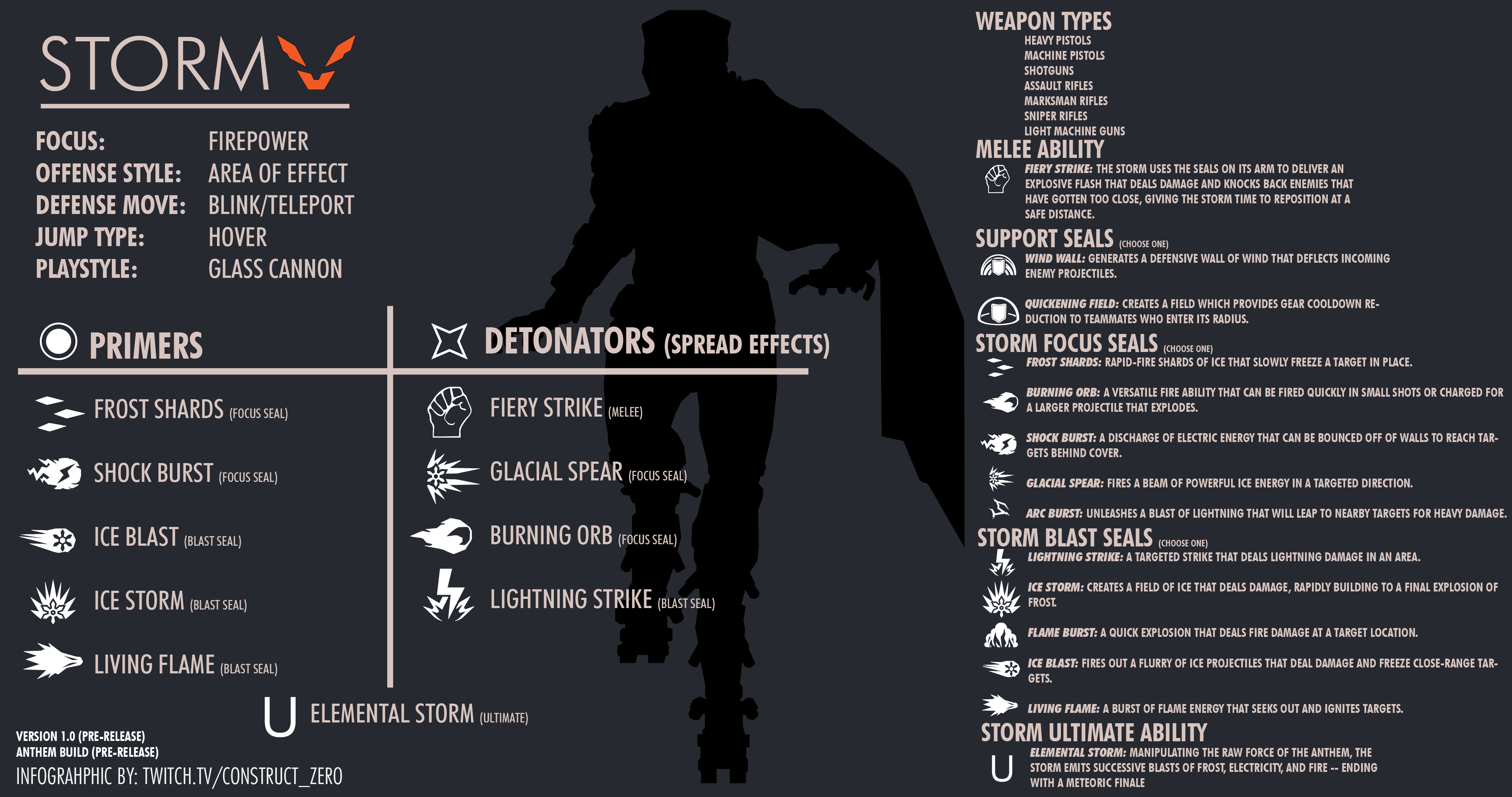 STORM

FOCUS: FIREPOWER
OFFENSE STYLE: AREA OF EFFECT
DEFENSE MOVE: BLINK/TELEPORT
JUMP TYPE: HOVER
PLAYSTYLE: GLASS CANNON

PRIMERS

FROST SHARDS (FOCUS SEAL)
SHOCK BURST (FOCUS SEAL)
ICE BLAST (BLAST SEAL)
ICE STORM (BLAST SEAL)
LIVING FLAME (BLAST SEAL)

DETONATORS (SPREAD EFFECTS)

FIERY STRIKE (MELEE)
GLACIAL SPEAR (FOCUS SEAL)
BURNING ORB (FOCUS SEAL)
LIGHTNING STRIKE (BLAST SEAL)

U ELEMENTAL STORM (ULTIMATE)

VERSION 1.0 (PRE-RELEASE)
ANTHEM BUILD (PRE-RELEASE)
INFOGRAHPHIC BY: TWITCH.TV/CONSTRUCT_ZERO

WEAPON TYPES
HEAVY PISTOLS
MACHINE PISTOLS
SHOTGUNS
ASSAULT RIFLES
MARKSMAN RIFLES
SNIPER RIFLES
LIGHT MACHINE GUNS

MELEE ABILITY
FIERY STRIKE: THE STORM USES THE SEALS ON ITS ARM TO DELIVER AN EXPLOSIVE FLASH THAT DEALS DAMAGE AND KNOCKS BACK ENEMIES THAT HAVE GOTTEN TOO CLOSE, GIVING THE STORM TIME TO REPOSITION AT A SAFE DISTANCE.

SUPPORT SEALS (CHOOSE ONE)
WIND WALL: GENERATES A DEFENSIVE WALL OF WIND THAT DEFLECTS INCOMING ENEMY PROJECTILES.

QUICKENING FIELD: CREATES A FIELD WHICH PROVIDES GEAR COOLDOWN REDUCTION TO TEAMMATES WHO ENTER ITS RADIUS.

STORM FOCUS SEALS (CHOOSE ONE)
FROST SHARDS: RAPID-FIRE SHARDS OF ICE THAT SLOWLY FREEZE A TARGET IN PLACE.

BURNING ORB: A VERSATILE FIRE ABILITY THAT CAN BE FIRED QUICKLY IN SMALL SHOTS OR CHARGED FOR A LARGER PROJECTILE THAT EXPLODES.

SHOCK BURST: A DISCHARGE OF ELECTRIC ENERGY THAT CAN BE BOUNCED OFF OF WALLS TO REACH TARGETS BEHIND COVER.

GLACIAL SPEAR: FIRES A BEAM OF POWERFUL ICE ENERGY IN A TARGETED DIRECTION.

ARC BURST: UNLEASHES A BLAST OF LIGHTNING THAT WILL LEAP TO NEARBY TARGETS FOR HEAVY DAMAGE.

STORM BLAST SEALS (CHOOSE ONE)
LIGHTNING STRIKE: A TARGETED STRIKE THAT DEALS LIGHTNING DAMAGE IN AN AREA.

ICE STORM: CREATES A FIELD OF ICE THAT DEALS DAMAGE, RAPIDLY BUILDING TO A FINAL EXPLOSION OF FROST.

FLAME BURST: A QUICK EXPLOSION THAT DEALS FIRE DAMAGE AT A TARGET LOCATION.

ICE BLAST: FIRES OUT A FLURRY OF ICE PROJECTILES THAT DEAL DAMAGE AND FREEZE CLOSE-RANGE TARGETS.

LIVING FLAME: A BURST OF FLAME ENERGY THAT SEEKS OUT AND IGNITES TARGETS.

STORM ULTIMATE ABILITY
U ELEMENTAL STORM: MANIPULATING THE RAW FORCE OF THE ANTHEM, THE STORM EMITS SUCCESSIVE BLASTS OF FROST, ELECTRICITY, AND FIRE -- ENDING WITH A METEORIC FINALE